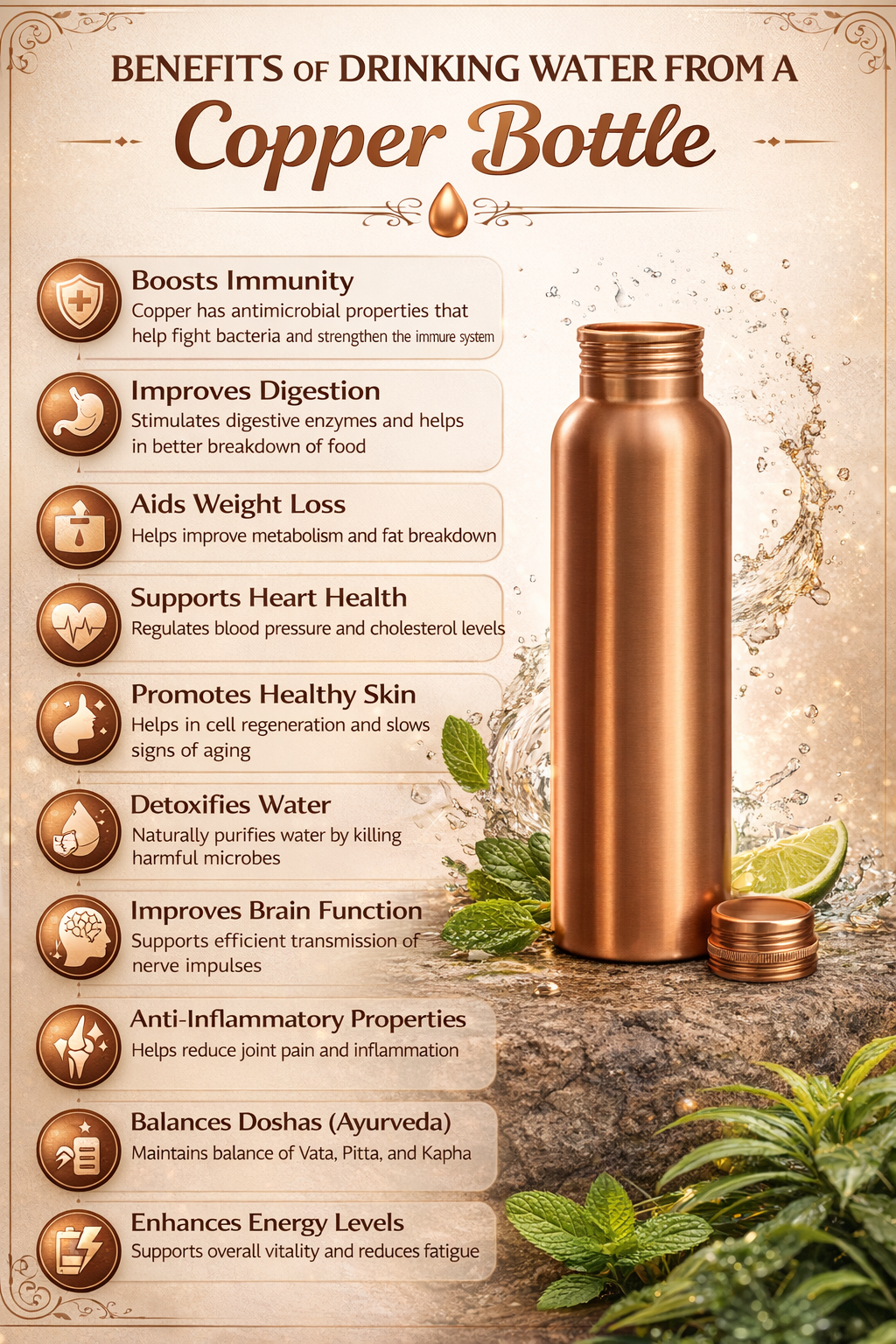 BENEFITS OF DRINKING WATER FROM A
Copper Bottle

Boosts Immunity
Copper has antimicrobial properties that help fight bacteria and strengthen the immure system

Improves Digestion
Stimulates digestive enzymes and helps in better breakdown of food

Aids Weight Loss
Helps improve metabolism and fat breakdown

Supports Heart Health
Regulates blood pressure and cholesterol levels

Promotes Healthy Skin
Helps in cell regeneration and slows signs of aging

Detoxifies Water
Naturally purifies water by killing harmful microbes

Improves Brain Function
Supports efficient transmission of nerve impulses

Anti-Inflammatory Properties
Helps reduce joint pain and inflammation

Balances Doshas (Ayurveda)
Maintains balance of Vata, Pitta, and Kapha

Enhances Energy Levels
Supports overall vitality and reduces fatigue